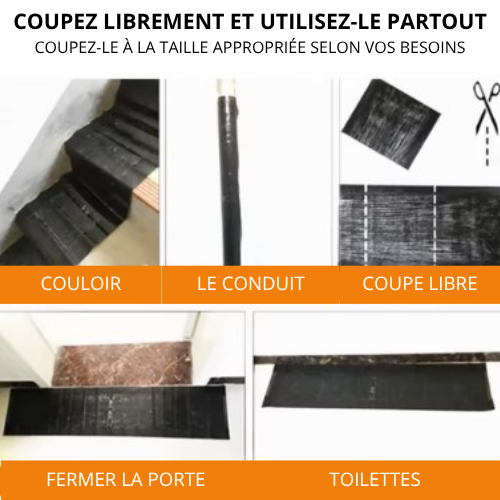 COUPEZ LIBREMENT ET UTILISEZ-LE PARTOUT
COUPEZ-LE À LA TAILLE APPROPRIÉE SELON VOS BESOINS

COULOIR

LE CONDUIT

COUPE LIBRE

FERMER LA PORTE

TOILETTES